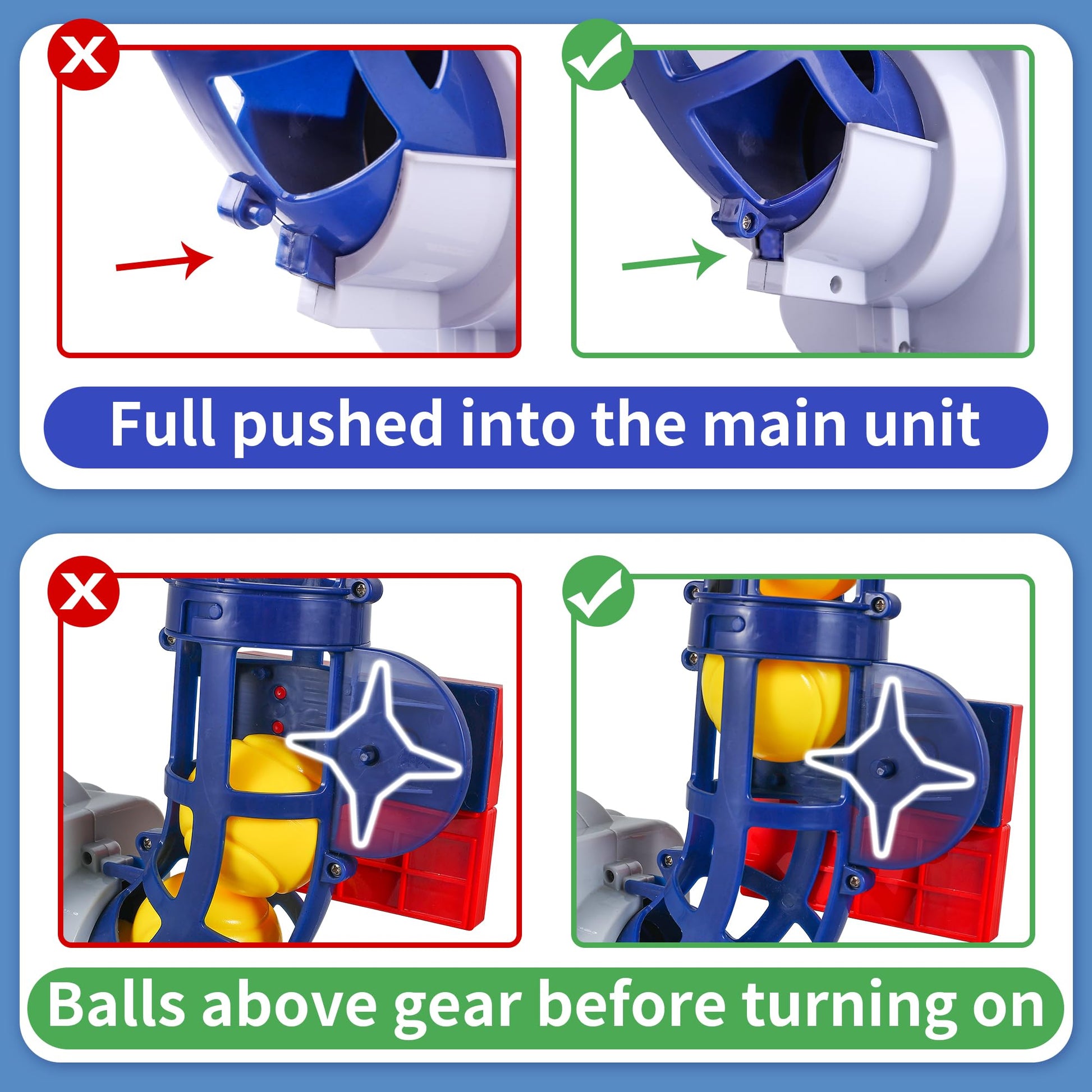 Full pushed into the main unit

Balls above gear before turning on