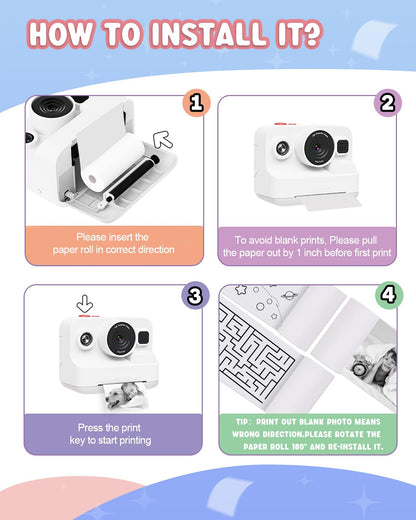 HOW TO INSTALL IT?

1

Please insert the paper roll in correct direction

2

To avoid blank prints, Please pull the paper out by 1 inch before first print

3

Press the print key to start printing

4

TIP: PRINT OUT BLANK PHOTO MEANS WRONG DIRECTION.PLEASE ROTATE THE PAPER ROLL 180° AND RE-INSTALL IT.